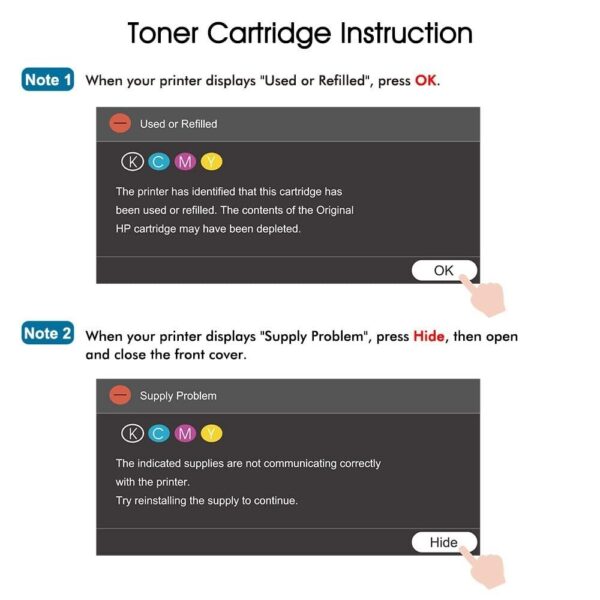 Toner Cartridge Instruction

Note 1 When your printer displays "Used or Refilled", press OK.

Used or Refilled

K C M Y

The printer has identified that this cartridge has been used or refilled. The contents of the Original HP cartridge may have been depleted.

OK

Note 2 When your printer displays "Supply Problem", press Hide, then open and close the front cover.

Supply Problem

K C M Y

The indicated supplies are not communicating correctly with the printer.
Try reinstalling the supply to continue.

Hide